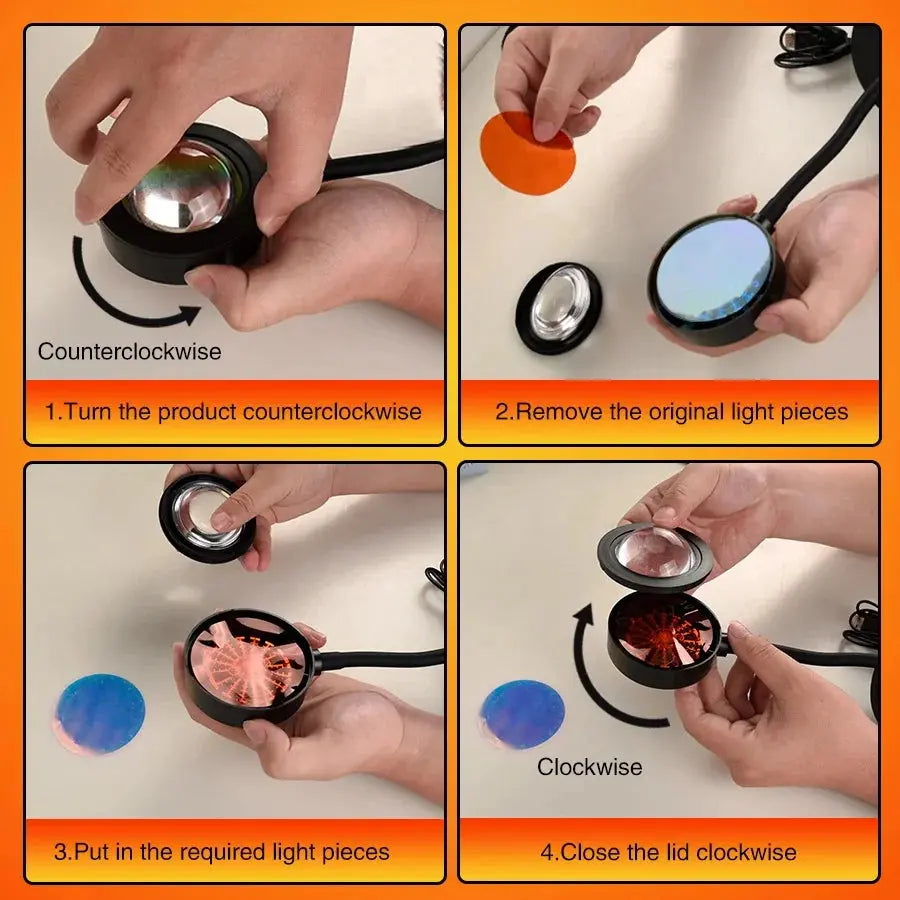 Counterclockwise

1.Turn the product counterclockwise

2.Remove the original light pieces

3.Put in the required light pieces

Clockwise

4.Close the lid clockwise